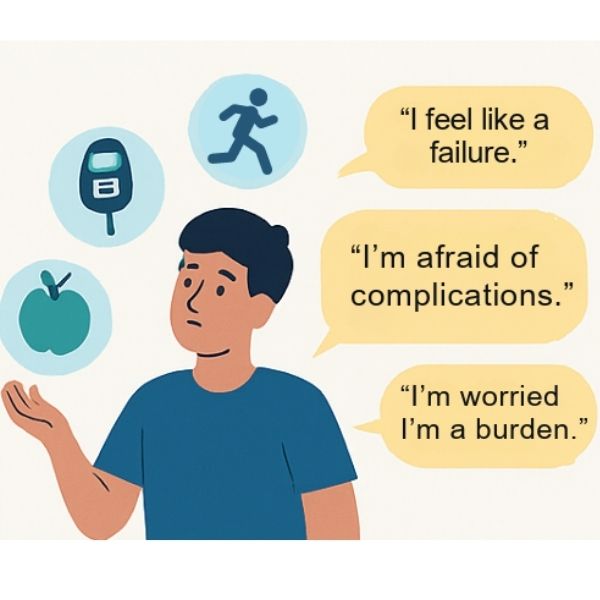 “I feel like a failure.”

“I’m afraid of complications.”

“I’m worried I’m a burden.”